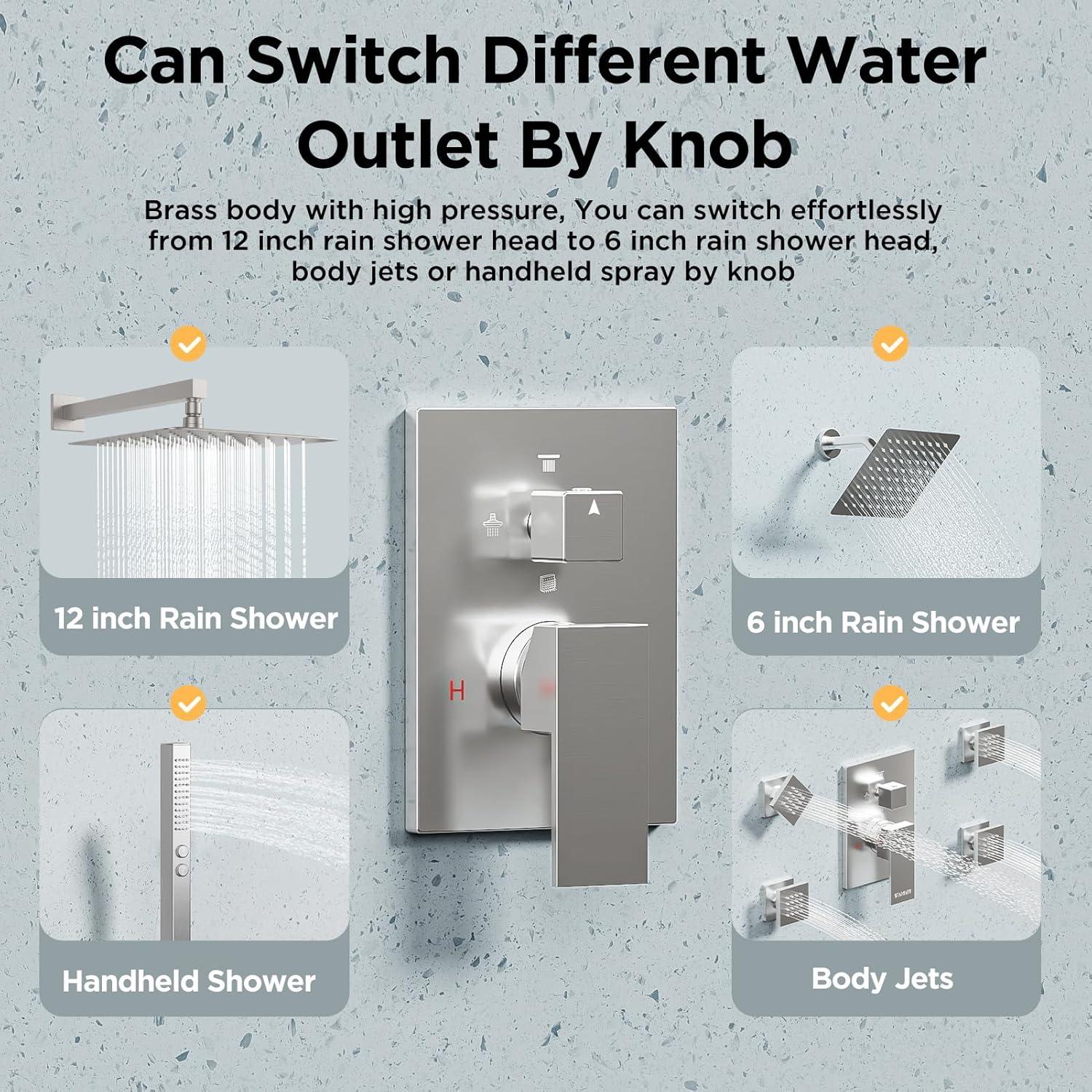 Can Switch Different Water Outlet By Knob

Brass body with high pressure, You can switch effortlessly from 12 inch rain shower head to 6 inch rain shower head, body jets or handheld spray by knob

12 inch Rain Shower

H

6 inch Rain Shower

Handheld Shower

Body Jets