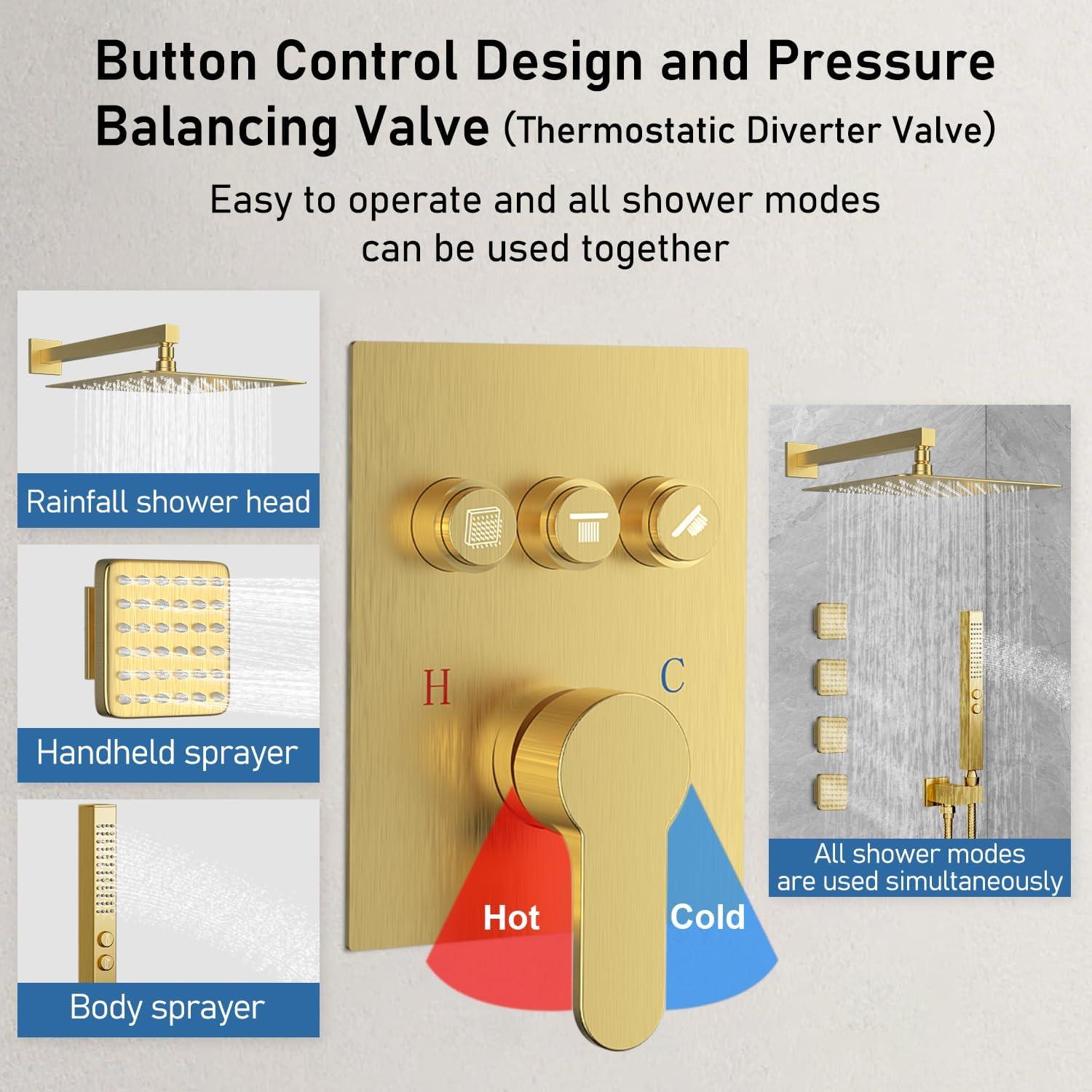 Button Control Design and Pressure Balancing Valve (Thermostatic Diverter Valve)

Easy to operate and all shower modes can be used together

Rainfall shower head

Handheld sprayer

Body sprayer

H

C

Hot

Cold

All shower modes are used simultaneously