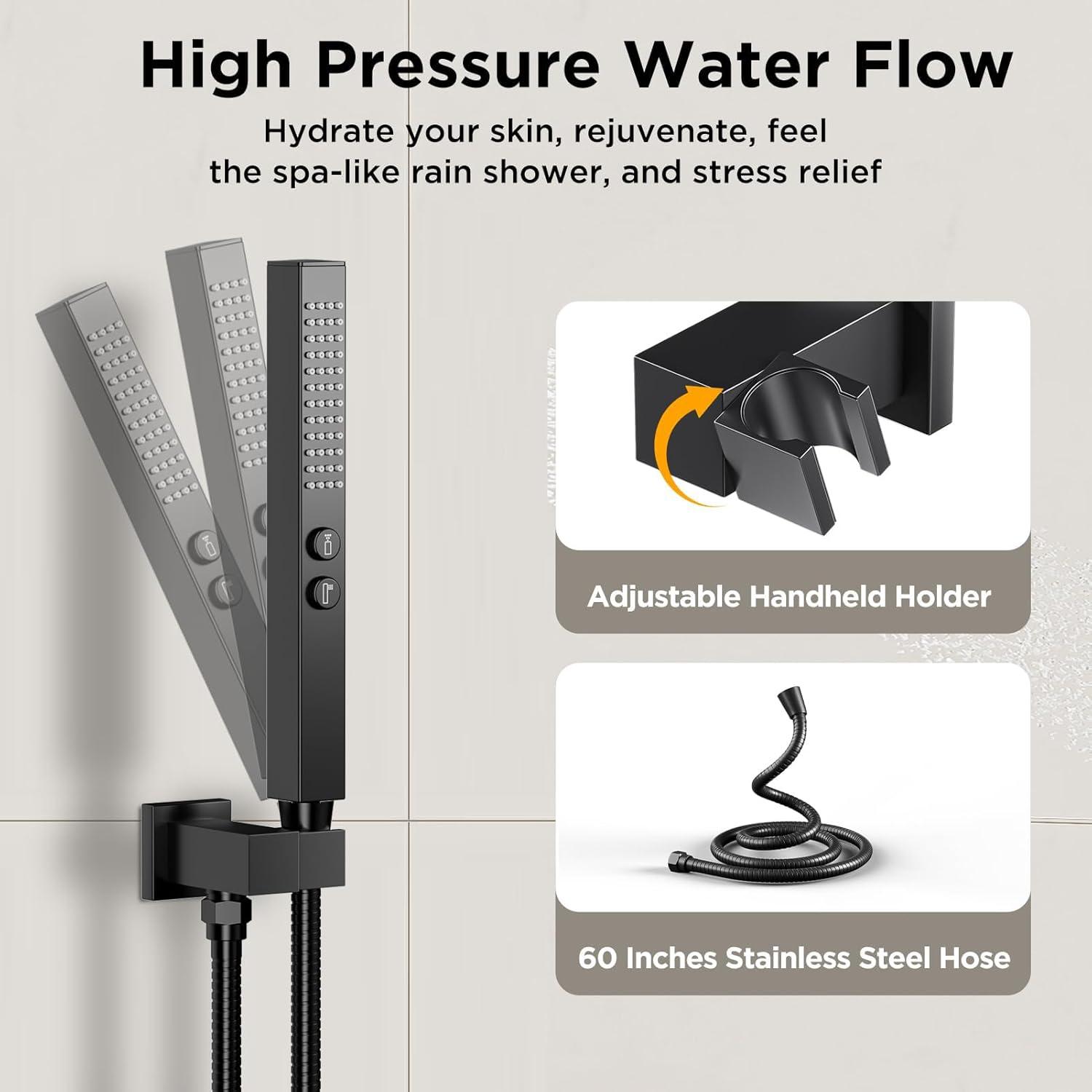 High Pressure Water Flow

Hydrate your skin, rejuvenate, feel the spa-like rain shower, and stress relief

Adjustable Handheld Holder

60 Inches Stainless Steel Hose