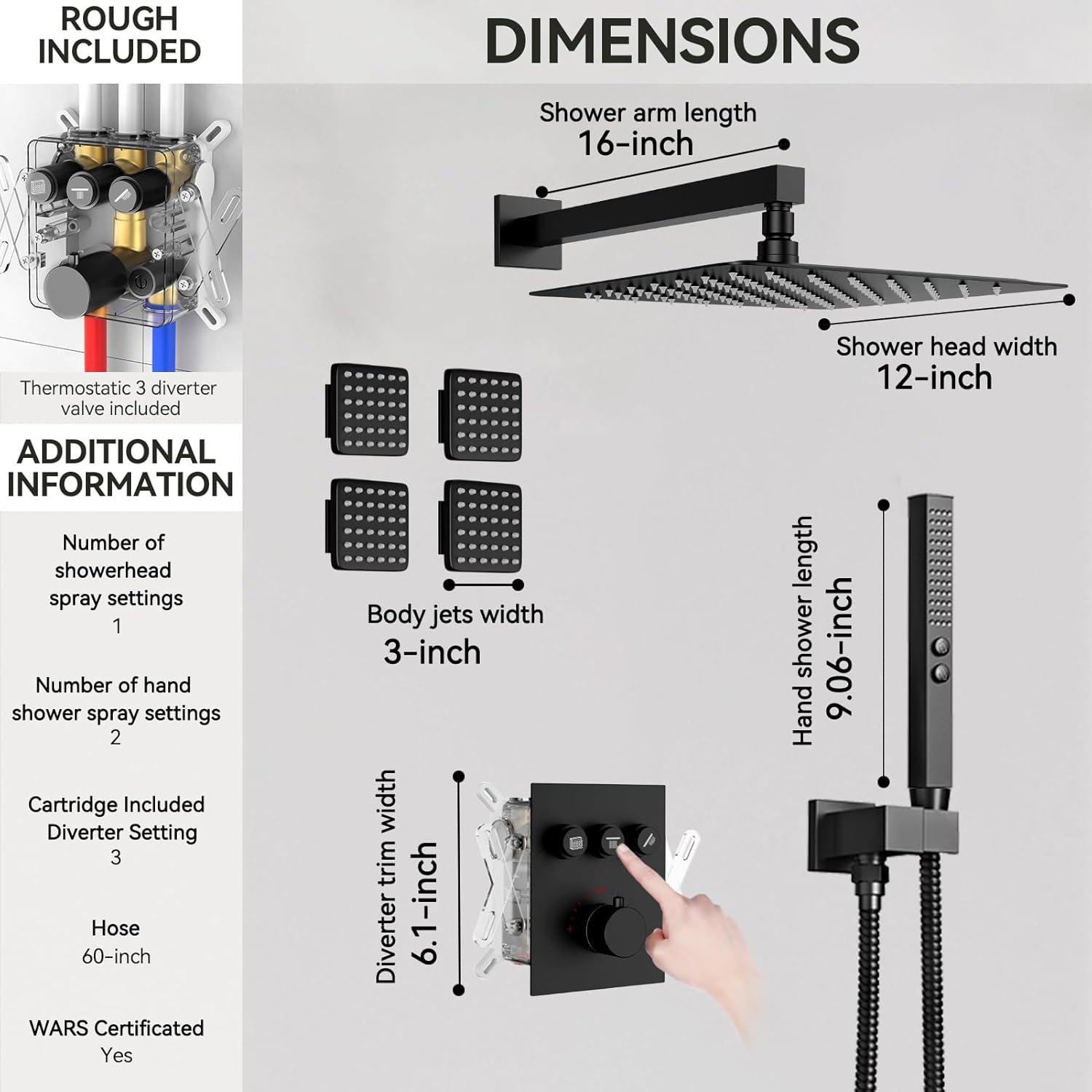 ROUGH INCLUDED

Thermostatic 3 diverter valve included

ADDITIONAL INFORMATION

Number of showerhead spray settings
1

Number of hand shower spray settings
2

Cartridge Included Diverter Setting
3

Hose
60-inch

WARS Certificated
Yes

DIMENSIONS

Shower arm length
16-inch

Shower head width
12-inch

Body jets width
3-inch

Hand shower length
9.06-inch

Diverter trim width
6.1-inch