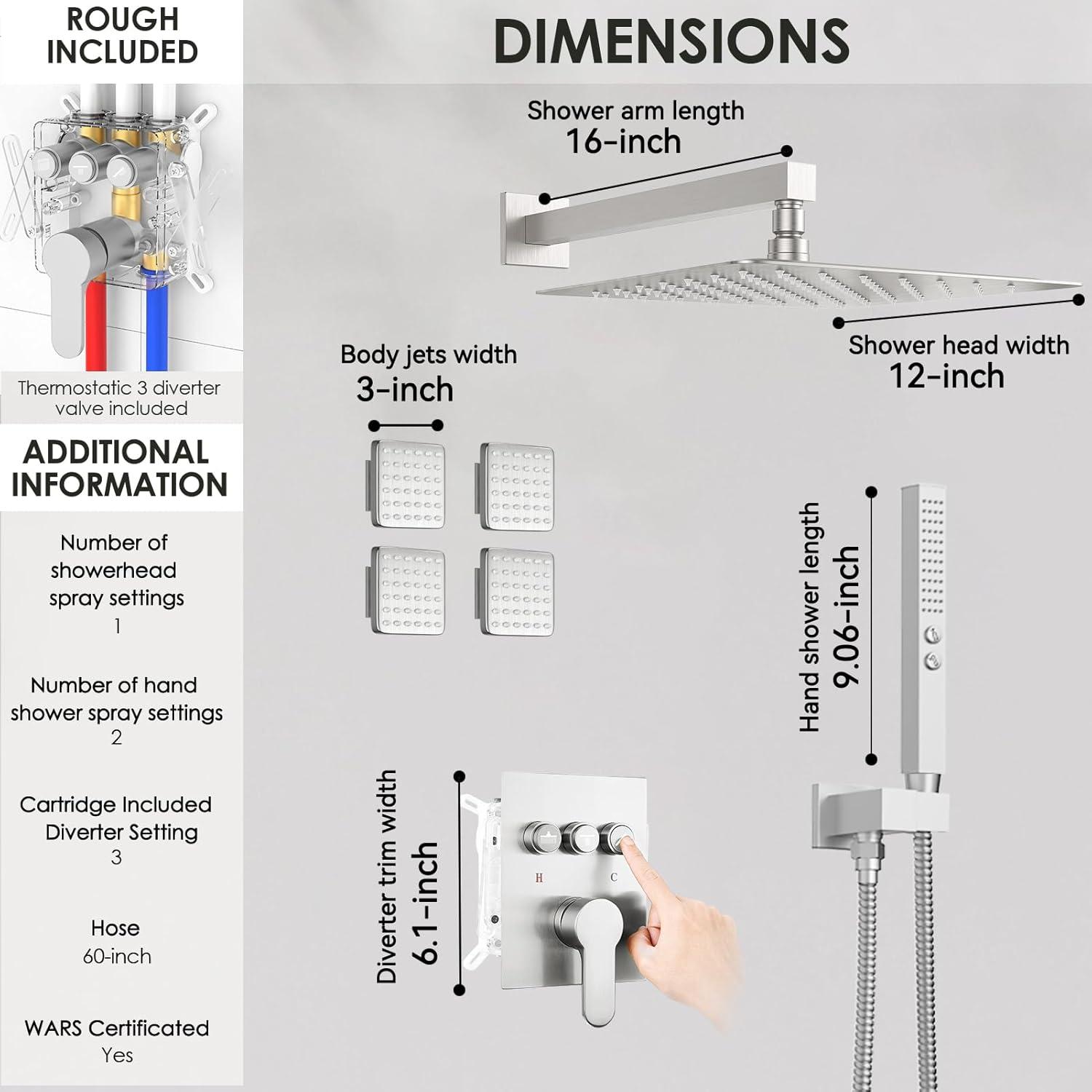 ROUGH INCLUDED

Thermostatic 3 diverter valve included

ADDITIONAL INFORMATION

Number of showerhead spray settings
1

Number of hand shower spray settings
2

Cartridge Included Diverter Setting
3

Hose
60-inch

WARS Certificated
Yes

DIMENSIONS

Shower arm length
16-inch

Shower head width
12-inch

Body jets width
3-inch

Hand shower length
9.06-inch

Diverter trim width
6.1-inch

H

C