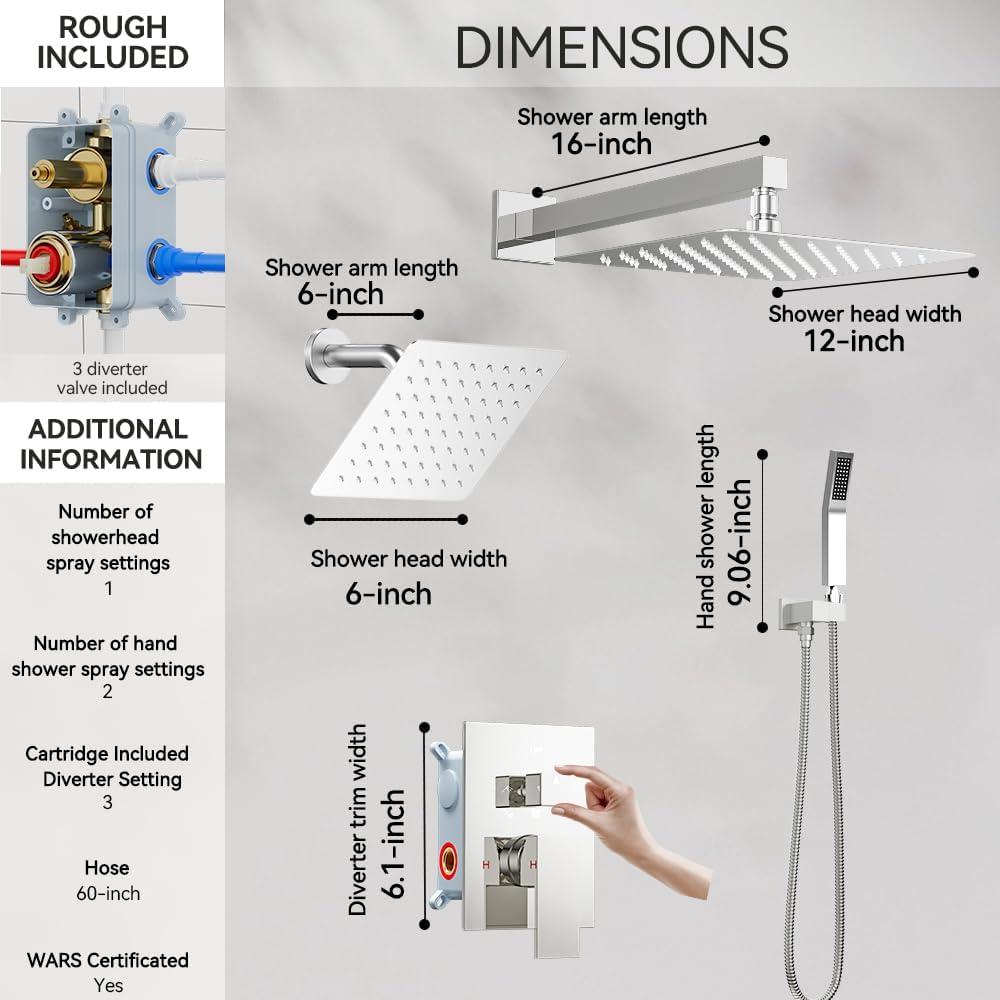 ROUGH INCLUDED

3 diverter valve included

ADDITIONAL INFORMATION

Number of showerhead spray settings
1

Number of hand shower spray settings
2

Cartridge Included Diverter Setting
3

Hose
60-inch

WARS Certificated
Yes

DIMENSIONS

Shower arm length
16-inch

Shower head width
12-inch

Shower arm length
6-inch

Shower head width
6-inch

Hand shower length
9.06-inch

Diverter trim width
6.1-inch

H

H