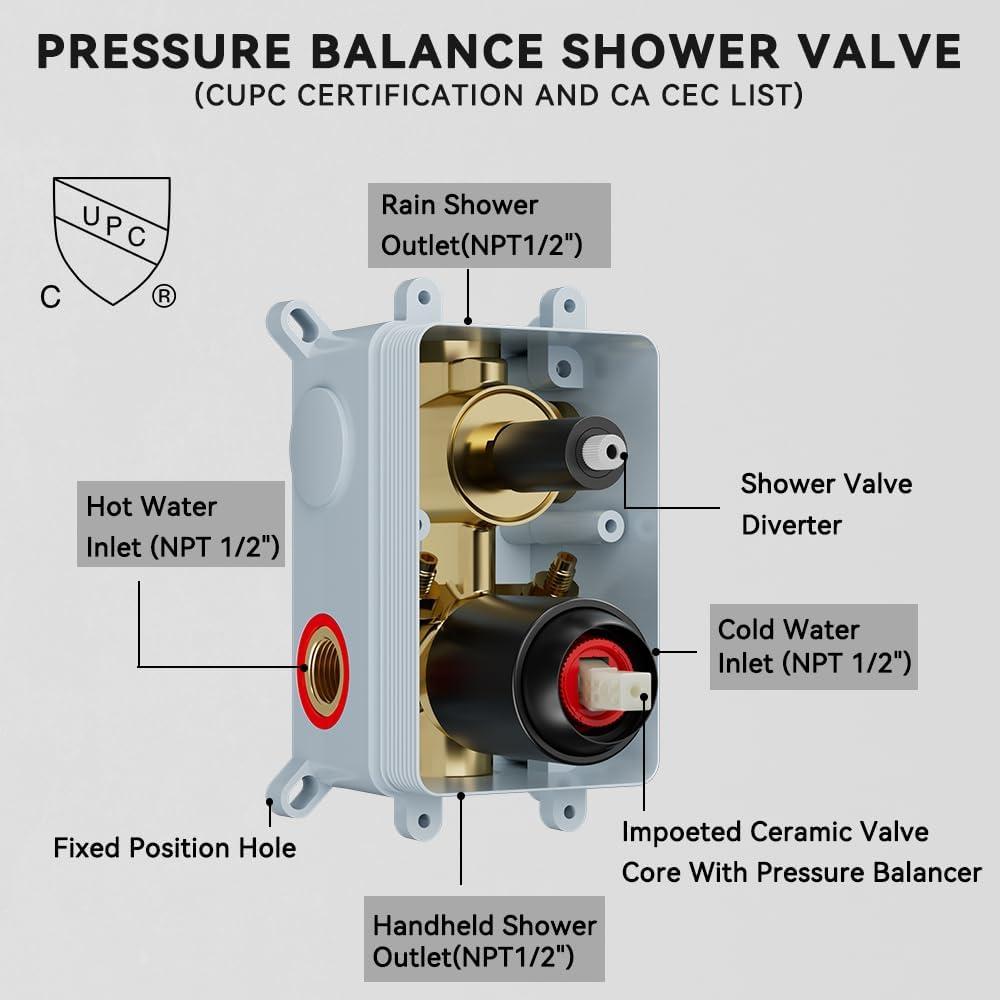 PRESSURE BALANCE SHOWER VALVE
(CUPC CERTIFICATION AND CA CEC LIST)

UPC
C ®

Rain Shower Outlet(NPT1/2")

Shower Valve Diverter

Hot Water Inlet (NPT 1/2")

Cold Water Inlet (NPT 1/2")

Fixed Position Hole

Impoeted Ceramic Valve Core With Pressure Balancer

Handheld Shower Outlet(NPT1/2")