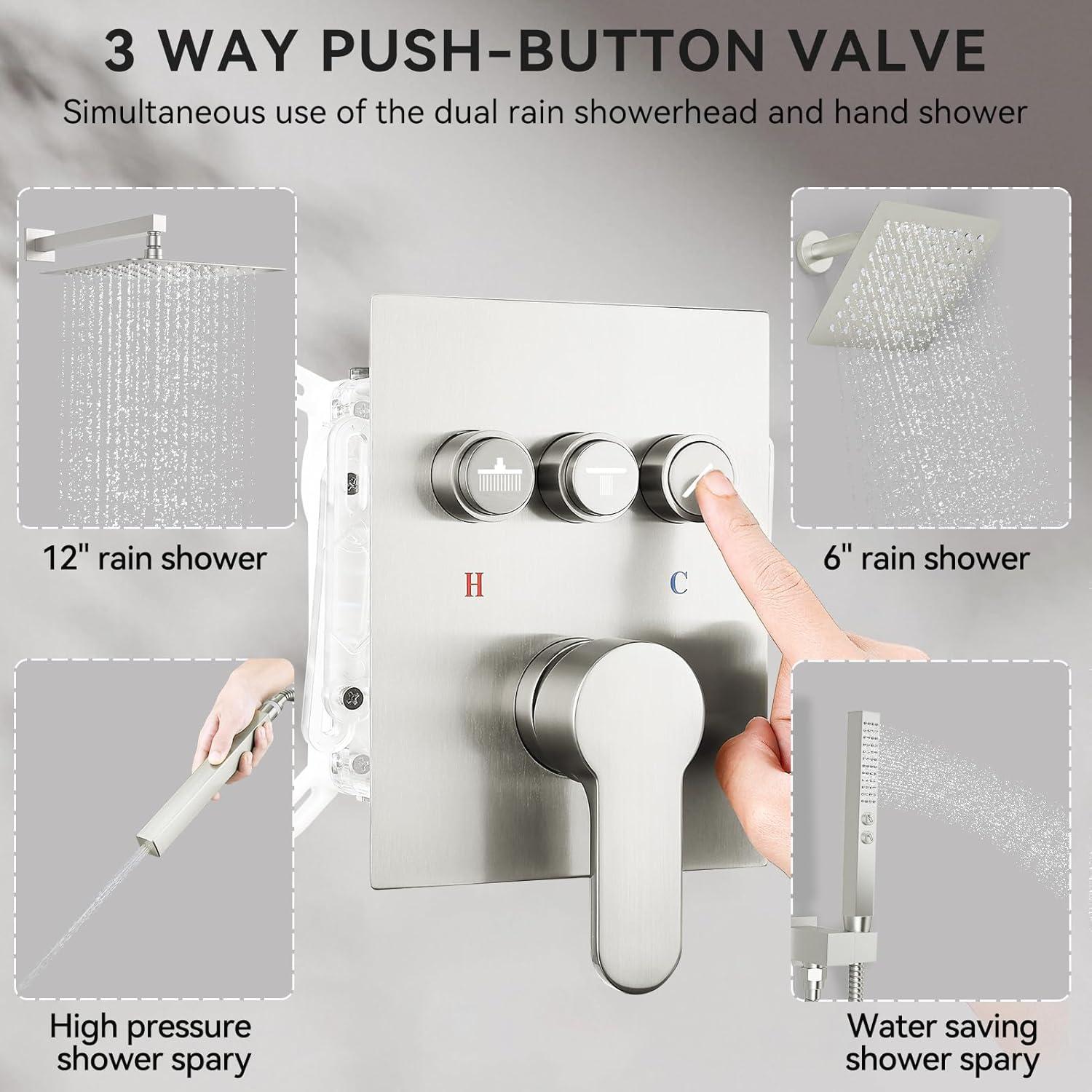 3 WAY PUSH-BUTTON VALVE

Simultaneous use of the dual rain showerhead and hand shower

12" rain shower

6" rain shower

H

C

High pressure shower spary

Water saving shower spary