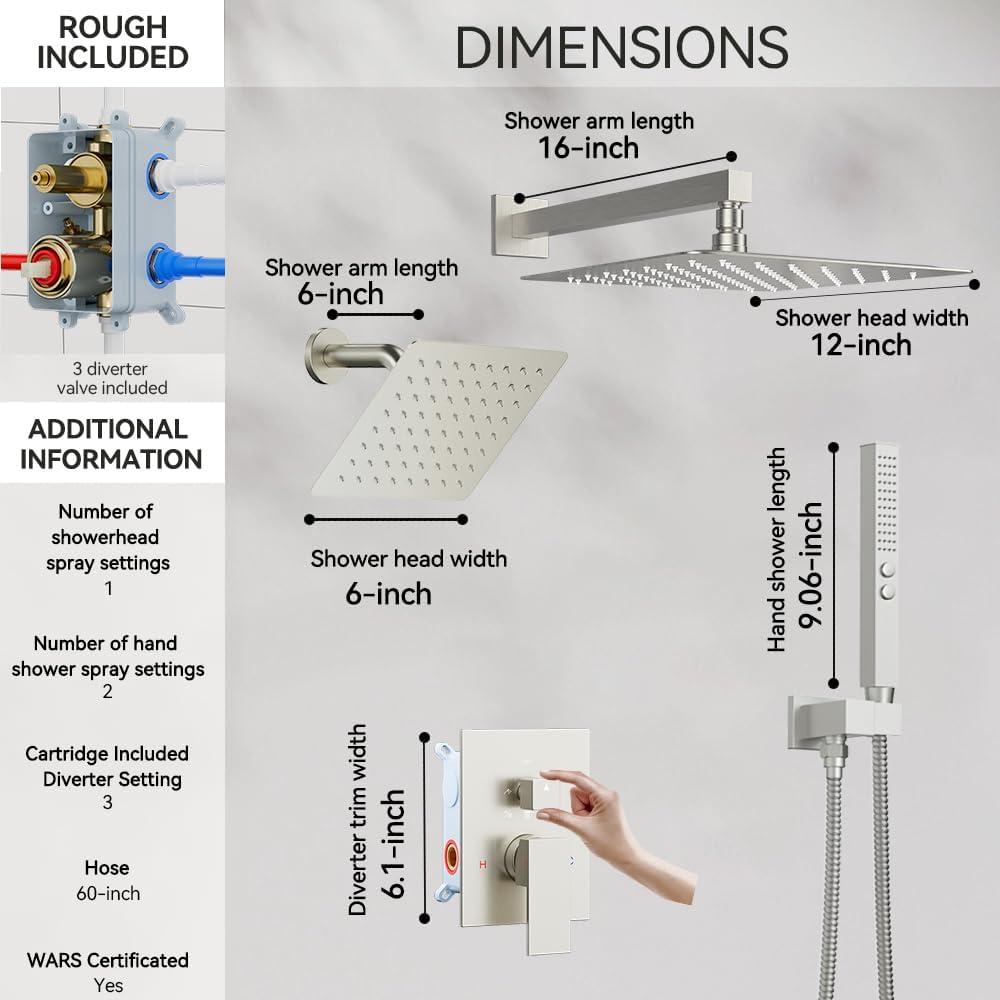 ROUGH INCLUDED

3 diverter valve included

ADDITIONAL INFORMATION

Number of showerhead spray settings
1

Number of hand shower spray settings
2

Cartridge Included Diverter Setting
3

Hose
60-inch

WARS Certificated
Yes

DIMENSIONS

Shower arm length
16-inch

Shower head width
12-inch

Shower arm length
6-inch

Shower head width
6-inch

Hand shower length
9.06-inch

Diverter trim width
6.1-inch

H