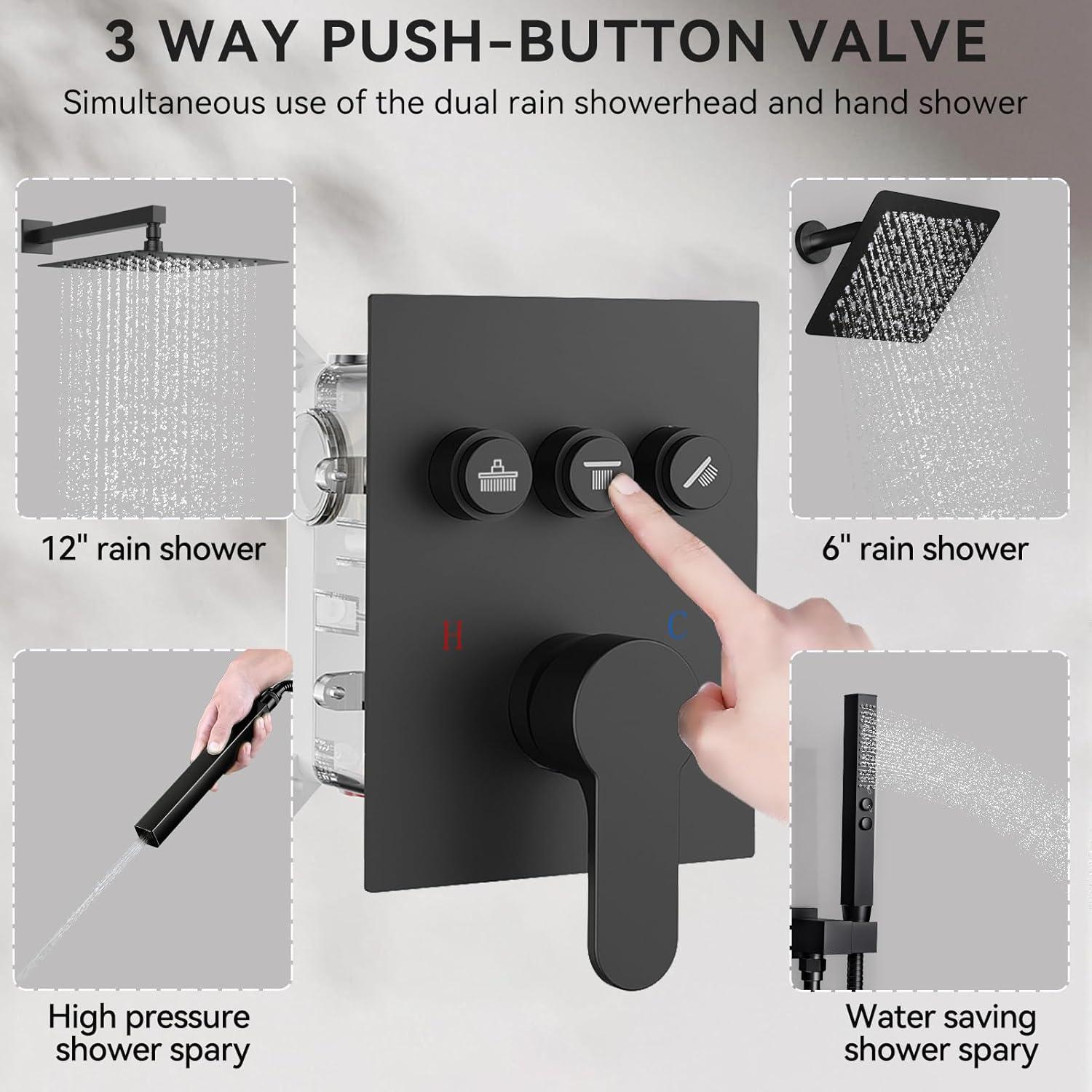 3 WAY PUSH-BUTTON VALVE

Simultaneous use of the dual rain showerhead and hand shower

12" rain shower

6" rain shower

H

C

High pressure shower spary

Water saving shower spary