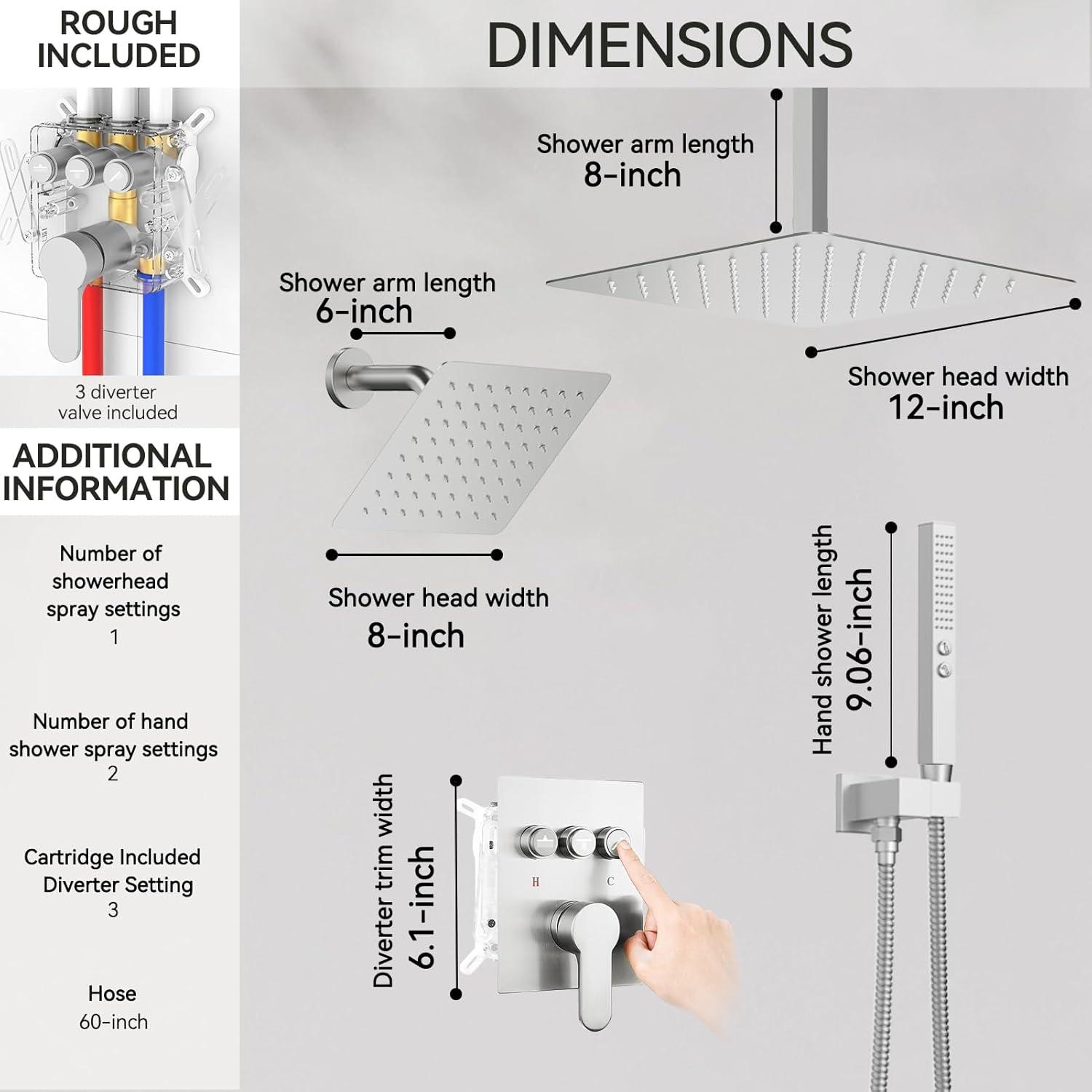 ROUGH INCLUDED

3 diverter valve included

ADDITIONAL INFORMATION

Number of showerhead spray settings
1

Number of hand shower spray settings
2

Cartridge Included Diverter Setting
3

Hose
60-inch

DIMENSIONS

Shower arm length
8-inch

Shower head width
12-inch

Shower arm length
6-inch

Shower head width
8-inch

Hand shower length
9.06-inch

Diverter trim width
6.1-inch

H

C